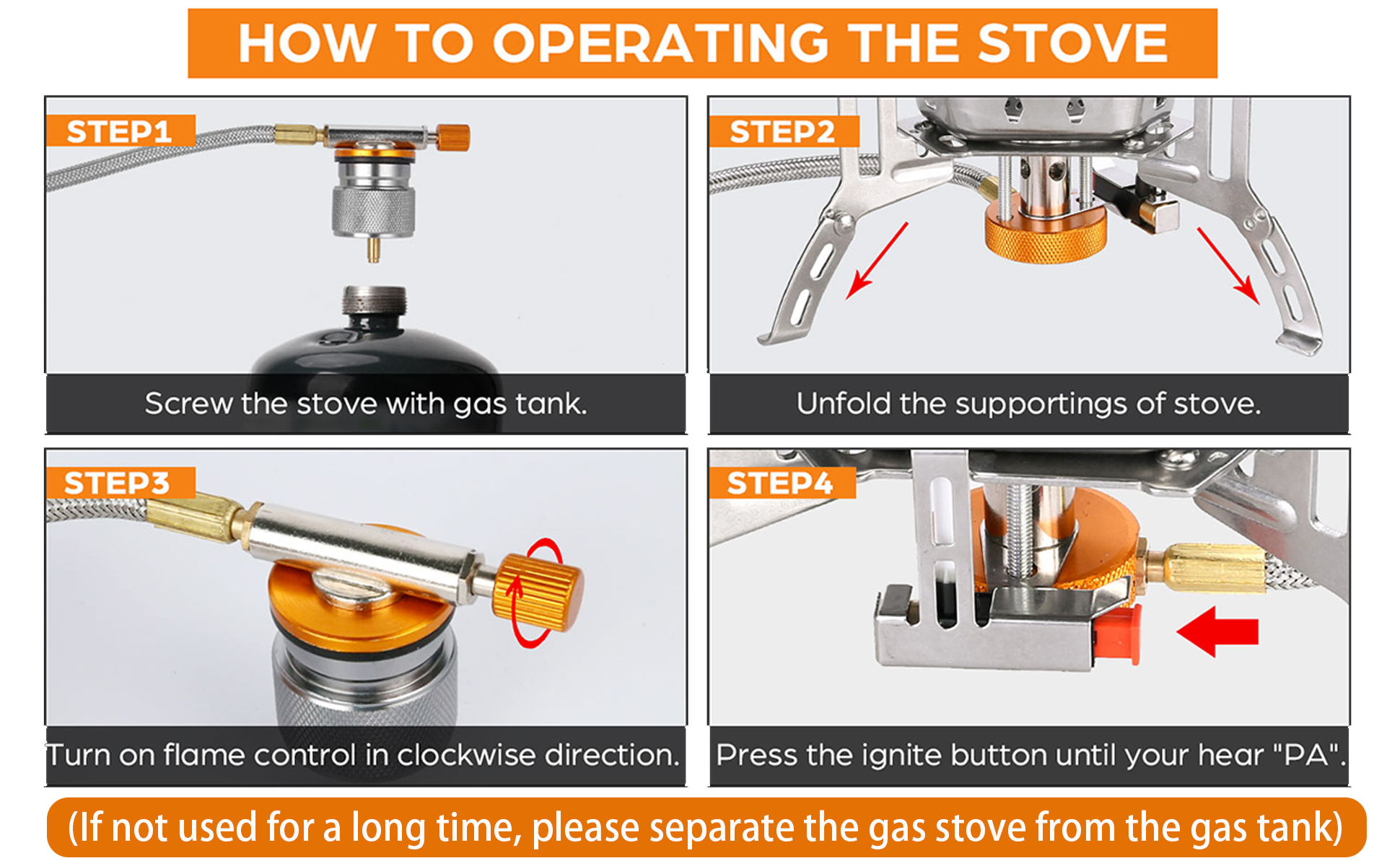 HOW TO OPERATING THE STOVE

STEP1

Screw the stove with gas tank.

STEP2

Unfold the supportings of stove.

STEP3

Turn on flame control in clockwise direction.

STEP4

Press the ignite button until your hear "PA".

(If not used for a long time, please separate the gas stove from the gas tank)